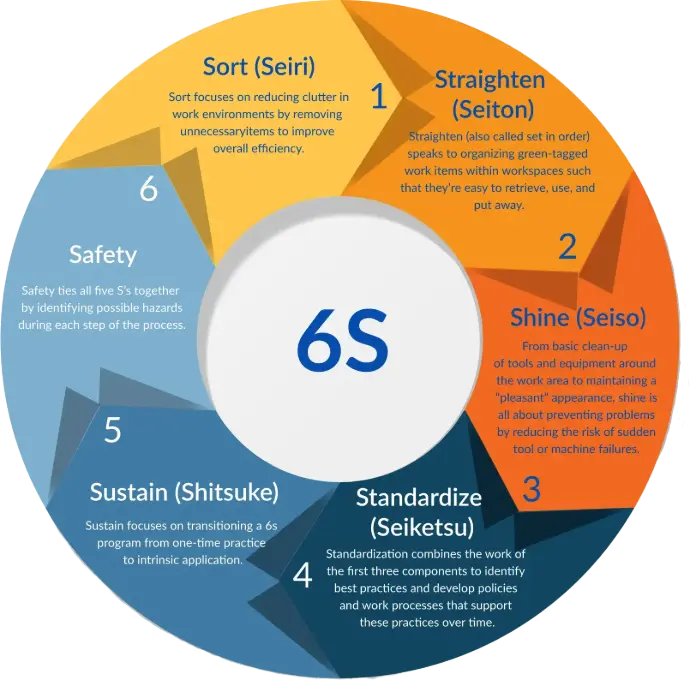 6S

Sort (Seiri)

Sort focuses on reducing clutter in work environments by removing unnecessaryitems to improve overall efficiency.

1

Straighten (Seiton)

Straighten (also called set in order) speaks to organizing green-tagged work items within workspaces such that they're easy to retrieve, use, and put away.

2

Shine (Seiso)

From basic clean-up of tools and equipment around the work area to maintaining a "pleasant" appearance, shine is all about preventing problems by reducing the risk of sudden tool or machine failures.

3

Standardize (Seiketsu)

Standardization combines the work of the first three components to identify best practices and develop policies and work processes that support these practices over time.

4

Sustain (Shitsuke)

Sustain focuses on transitioning a 6s program from one-time practice to intrinsic application.

5

Safety

Safety ties all five S's together by identifying possible hazards during each step of the process.

6